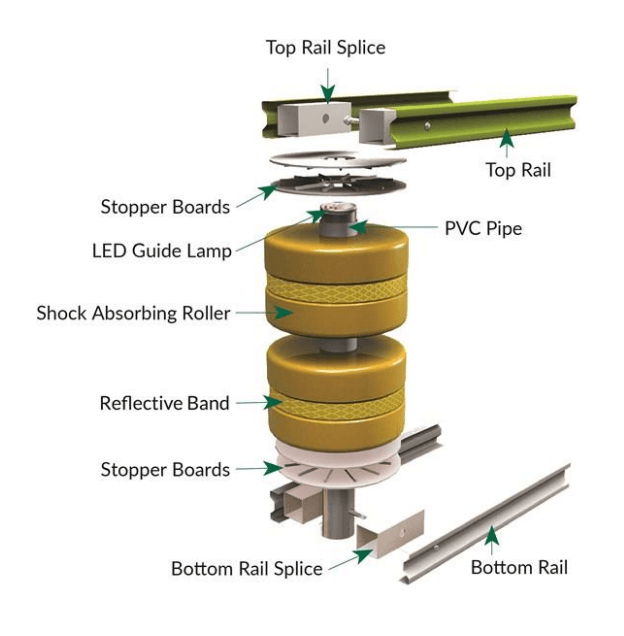 Top Rail Splice

Top Rail

Stopper Boards

PVC Pipe

LED Guide Lamp

Shock Absorbing Roller

Reflective Band

Stopper Boards

Bottom Rail Splice

Bottom Rail